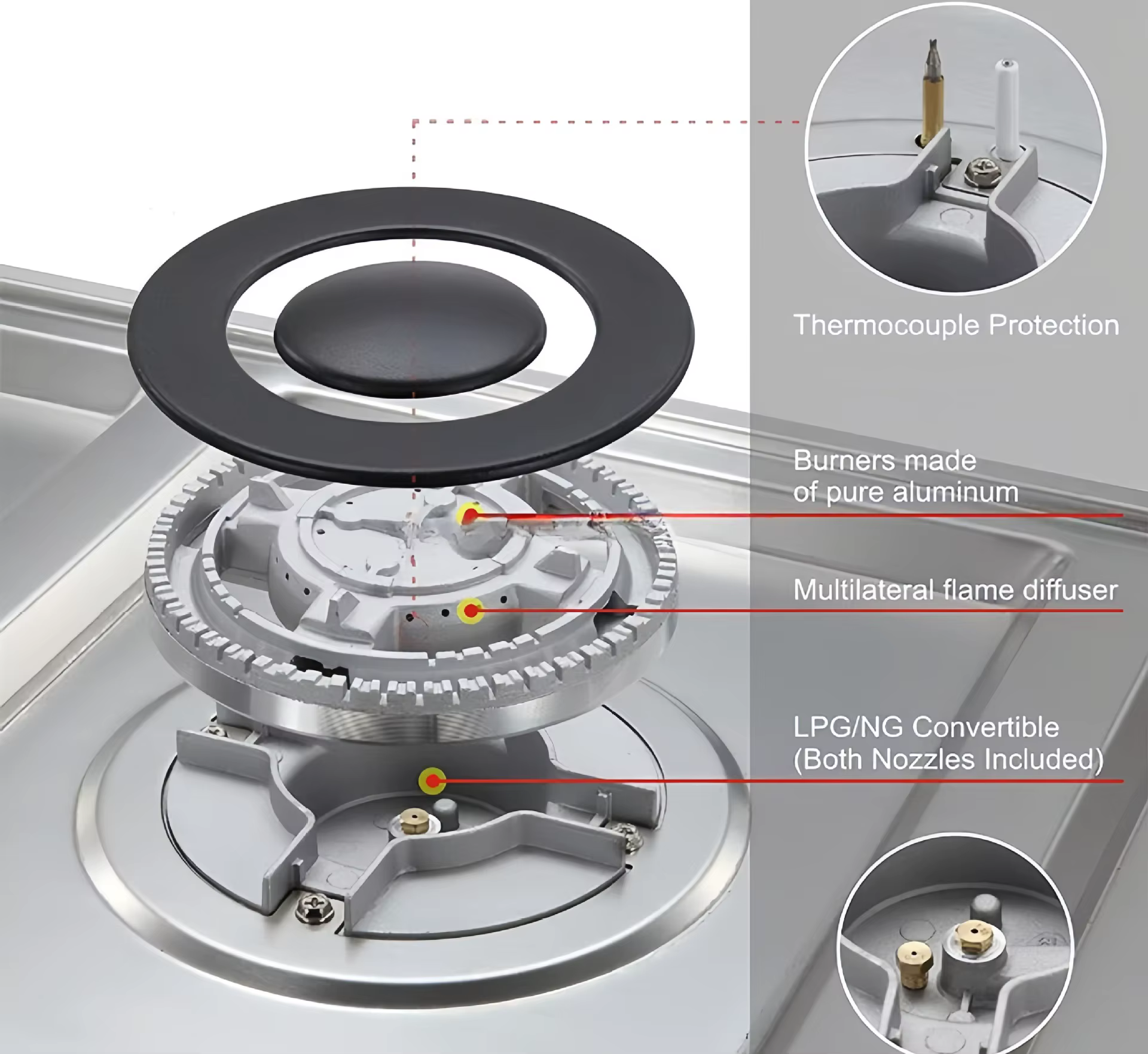 Thermocouple Protection

Burners made of pure aluminum

Multilateral flame diffuser

LPG/NG Convertible (Both Nozzles Included)