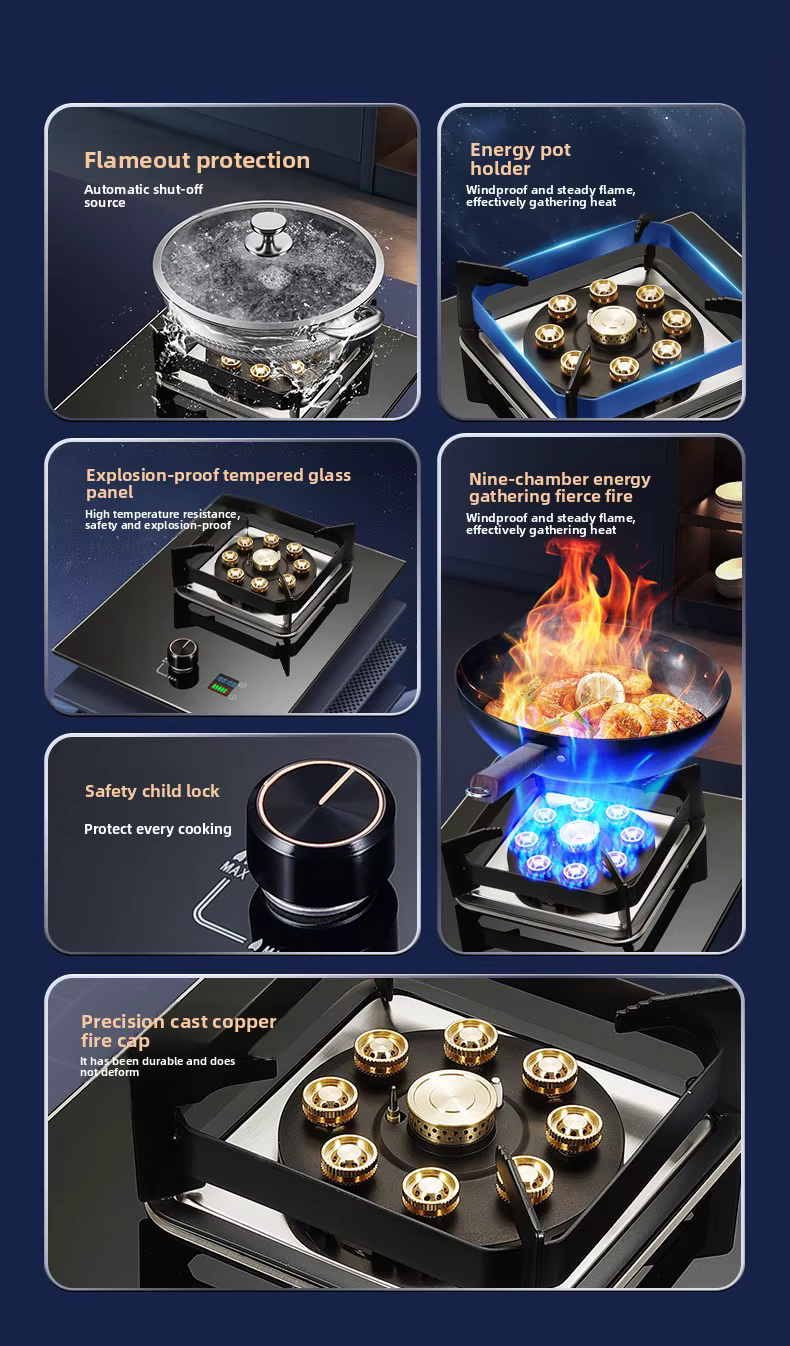 Flameout protection
Automatic shut-off source

Energy pot holder
Windproof and steady flame, effectively gathering heat

Explosion-proof tempered glass panel
High temperature resistance, safety and explosion-proof

Nine-chamber energy gathering fierce fire
Windproof and steady flame, effectively gathering heat

Safety child lock
Protect every cooking

MAX

Precision cast copper fire cap
It has been durable and does not deform